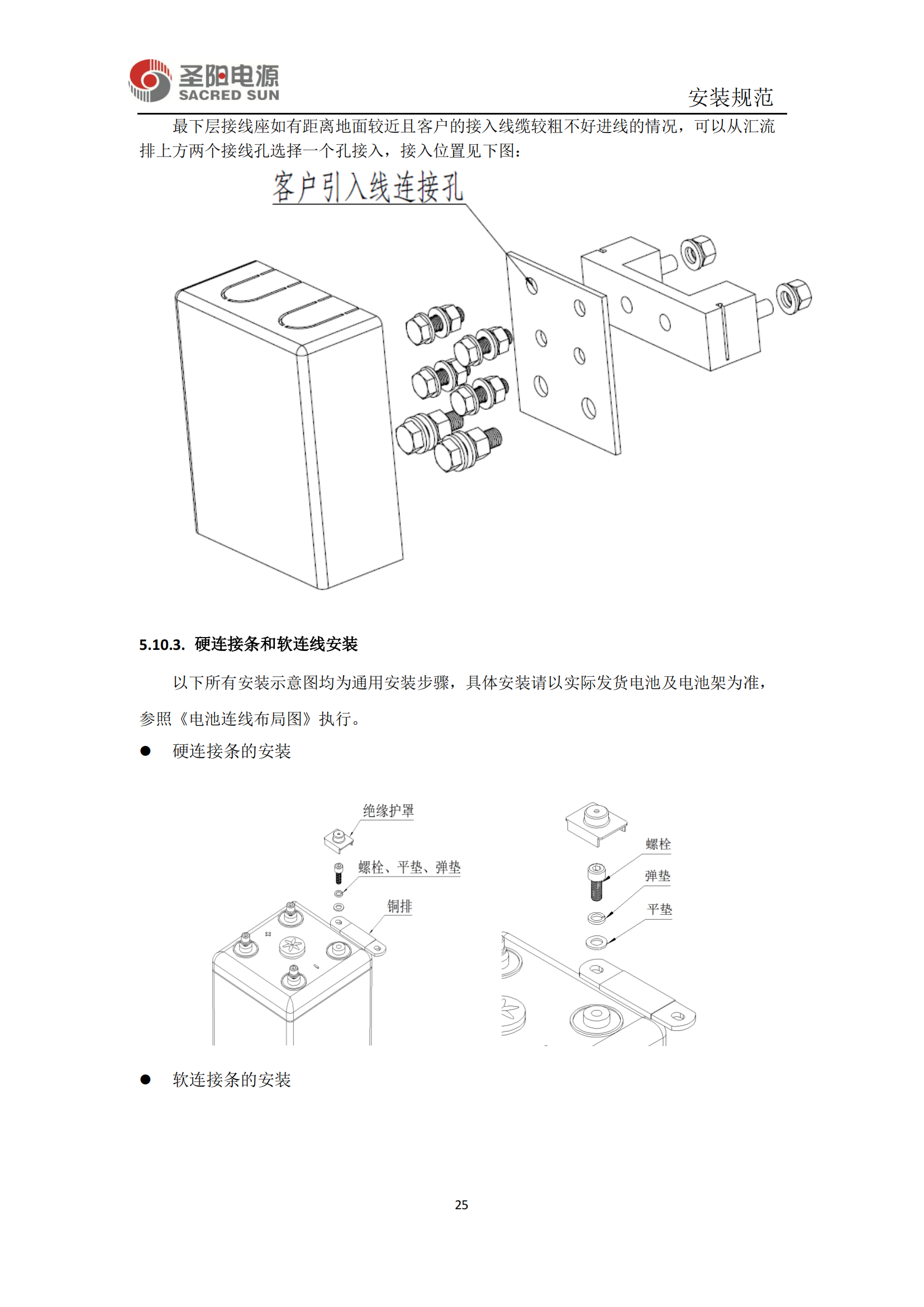 圣阳电源
SACRED SUN

安装规范

最下层接线座如有距离地面较近且客户的接入线缆较粗不好进线的情况，可以从汇流排上方两个接线孔选择一个孔接入，接入位置见下图：

客户引入线连接孔

5.10.3. 硬连接条和软连线安装

以下所有安装示意图均为通用安装步骤，具体安装请以实际发货电池及电池架为准，参照《电池连线布局图》执行。

● 硬连接条的安装

绝缘护罩

螺栓、平垫、弹垫

铜排

螺栓

弹垫

平垫

● 软连接条的安装

25